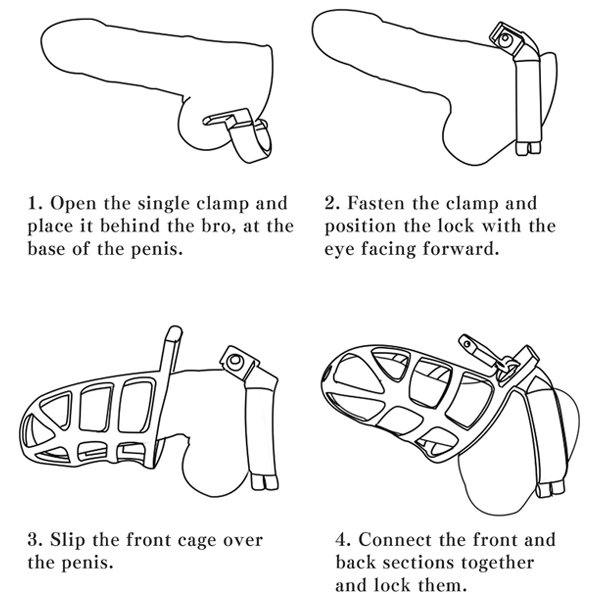 1. Open the single clamp and place it behind the bro, at the base of the penis.

2. Fasten the clamp and position the lock with the eye facing forward.

3. Slip the front cage over the penis.

4. Connect the front and back sections together and lock them.